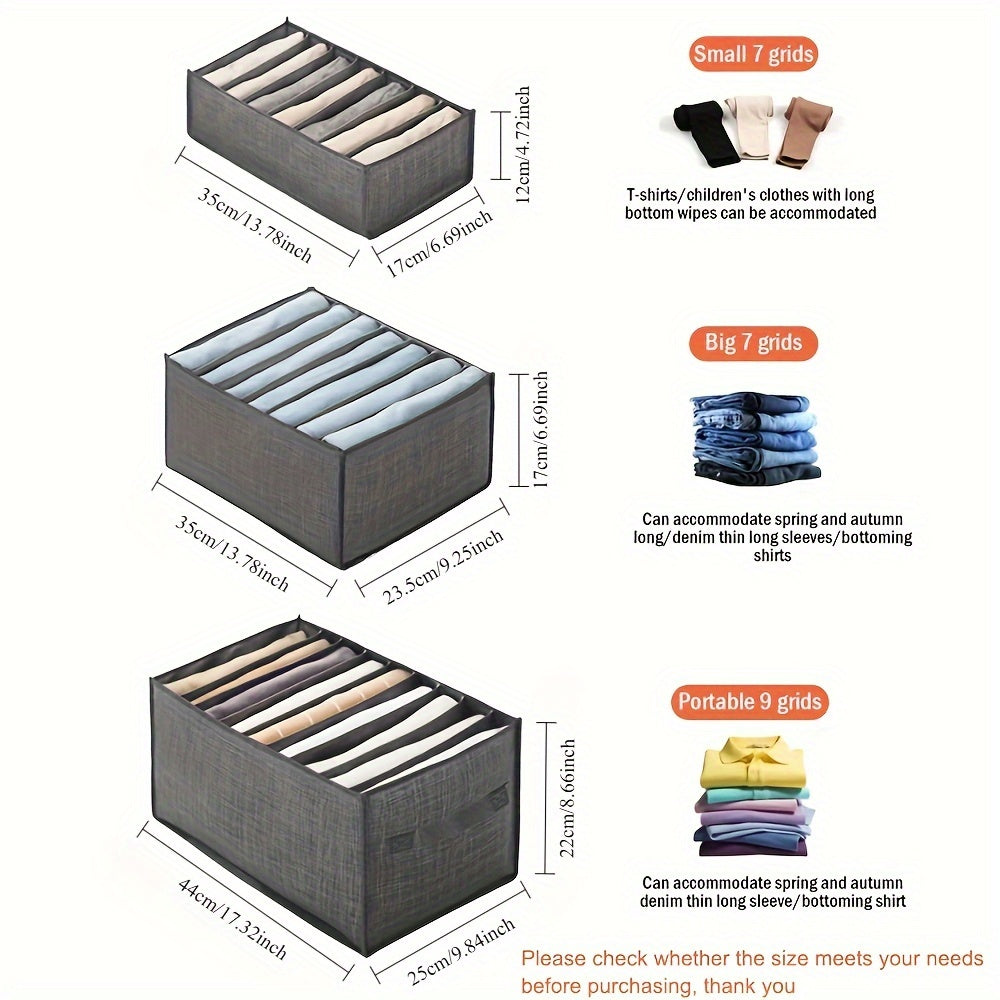 35cm/13.78inch

17cm/6.69inch

12cm/4.72inch

Small 7 grids

T-shirts/children's clothes with long bottom wipes can be accommodated

35cm/13.78inch

23.5cm/9.25inch

17cm/6.69inch

Big 7 grids

Can accommodate spring and autumn long/denim thin long sleeves/bottoming shirts

44cm/17.32inch

25cm/9.84inch

22cm/8.66inch

Portable 9 grids

Can accommodate spring and autumn denim thin long sleeve/bottoming shirt

Please check whether the size meets your needs before purchasing, thank you