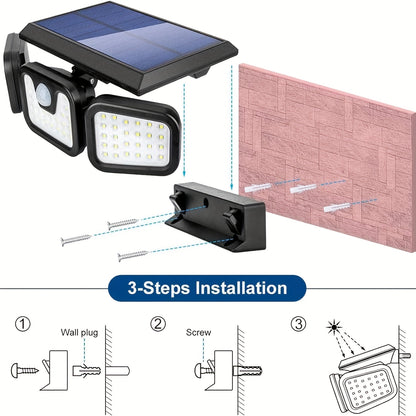 3-Steps Installation

①

Wall plug

②

Screw

③