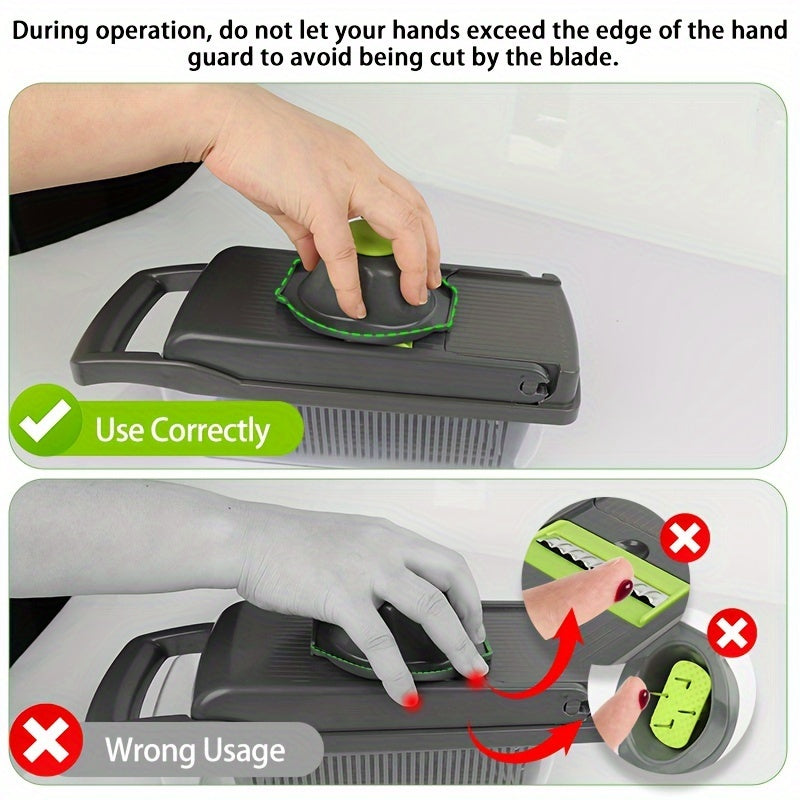 During operation, do not let your hands exceed the edge of the hand guard to avoid being cut by the blade.

Use Correctly

Wrong Usage