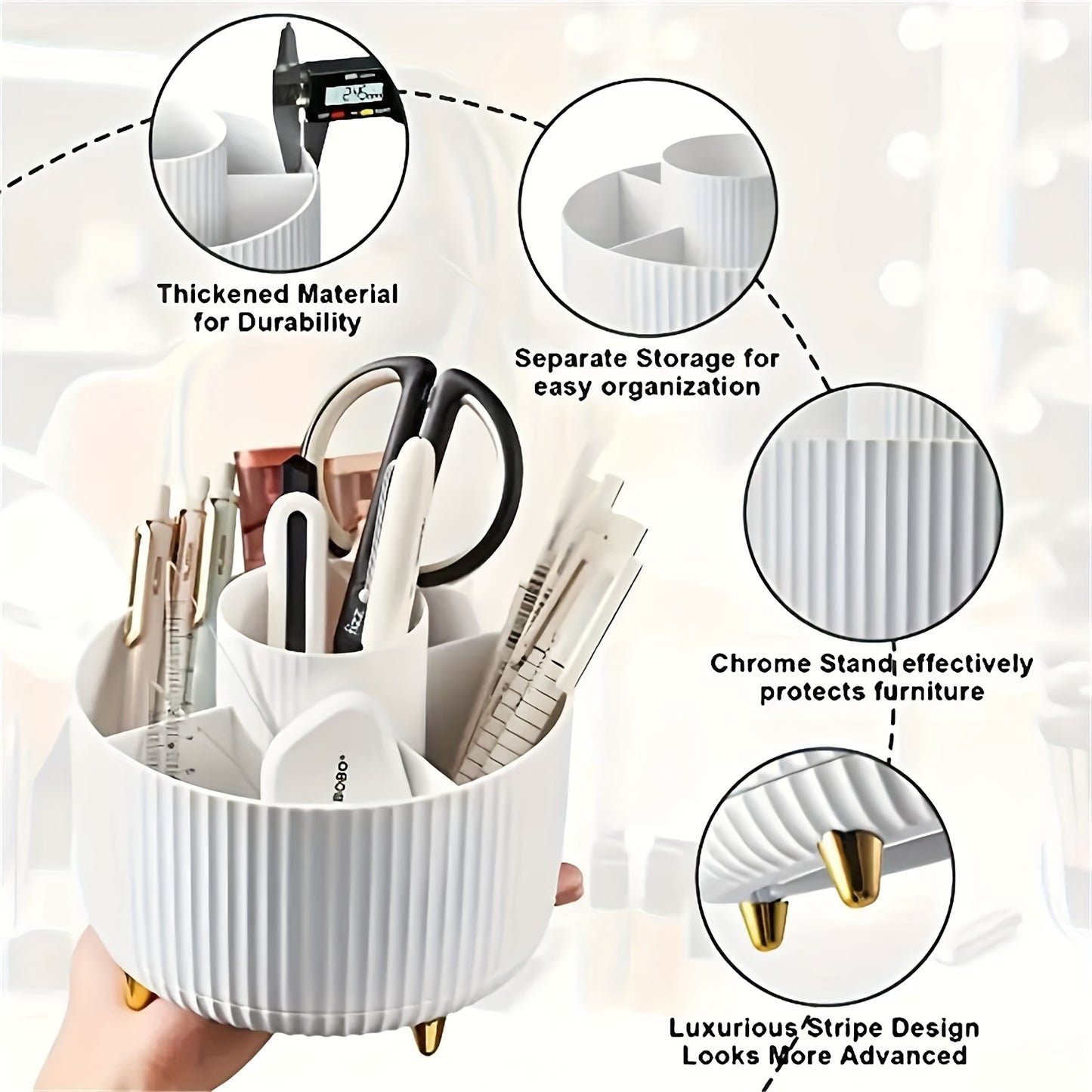 2.45

Thickened Material for Durability

Separate Storage for easy organization

Chrome Stand effectively protects furniture

Luxurious Stripe Design Looks More Advanced

fizz

BOBO