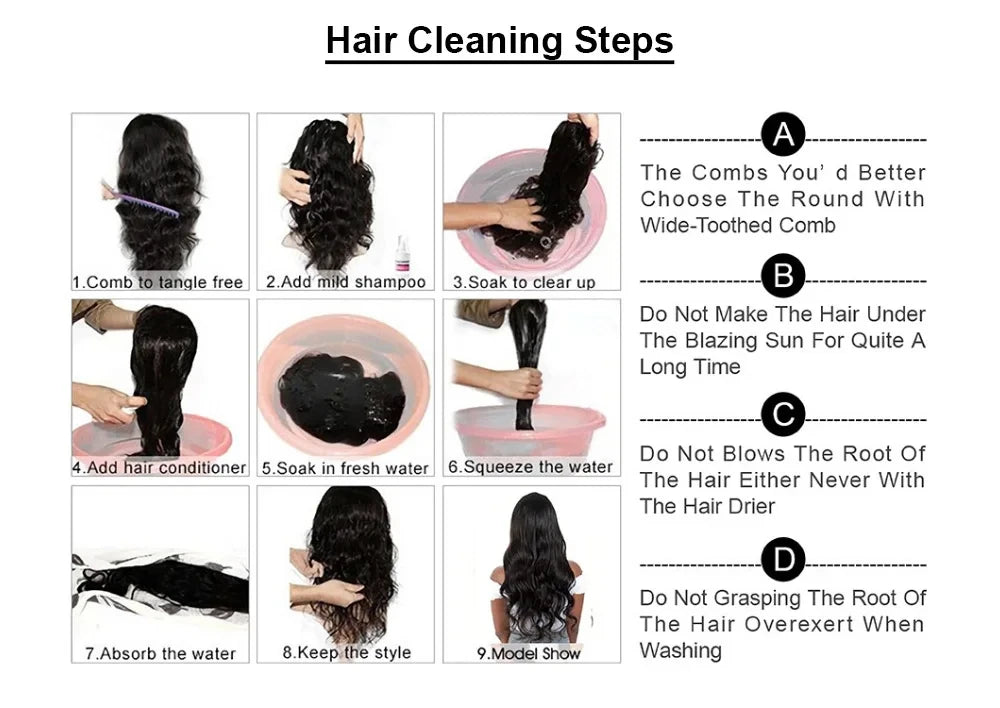 Hair Cleaning Steps

1.Comb to tangle free

2.Add mild shampoo

3.Soak to clear up

4.Add hair conditioner

5.Soak in fresh water

6.Squeeze the water

7.Absorb the water

8.Keep the style

9.Model Show

A

The Combs You' d Better Choose The Round With Wide-Toothed Comb

B

Do Not Make The Hair Under The Blazing Sun For Quite A Long Time

C

Do Not Blows The Root Of The Hair Either Never With The Hair Drier

D

Do Not Grasping The Root Of The Hair Overexert When Washing