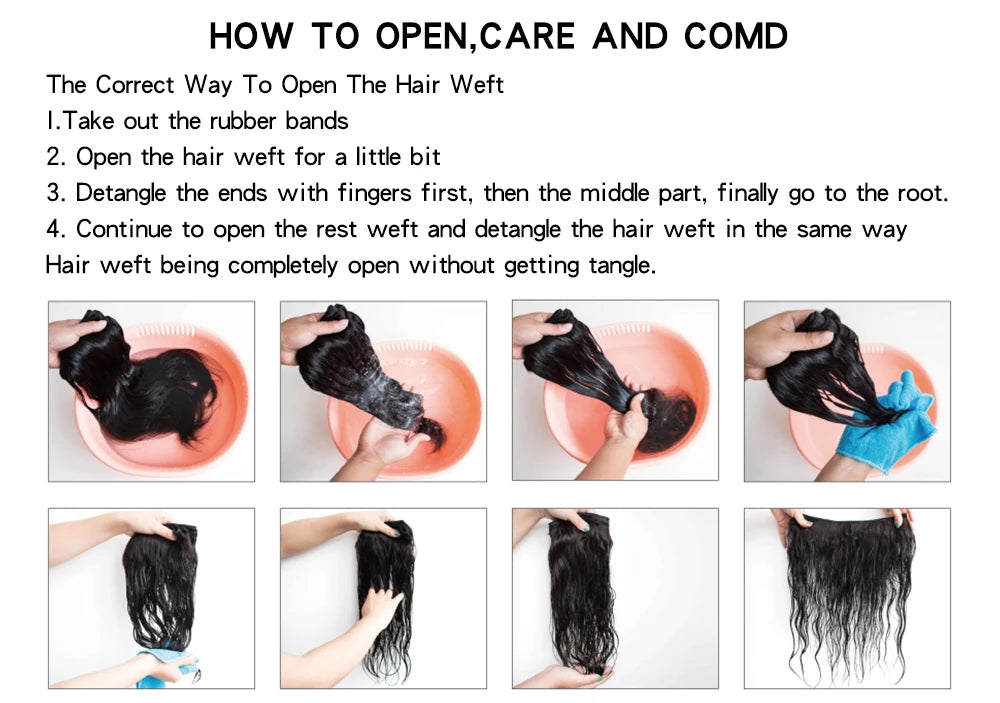 HOW TO OPEN,CARE AND COMD

The Correct Way To Open The Hair Weft
I.Take out the rubber bands
2. Open the hair weft for a little bit
3. Detangle the ends with fingers first, then the middle part, finally go to the root.
4. Continue to open the rest weft and detangle the hair weft in the same way
Hair weft being completely open without getting tangle.