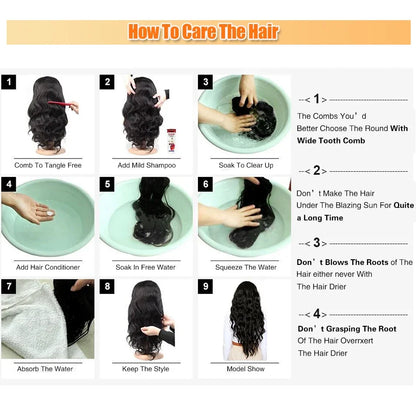 How To Care The Hair

1
Comb To Tangle Free

2
Add Mild Shampoo

3
Soak To Clear Up

4
Add Hair Conditioner

5
Soak In Free Water

6
Squeeze The Water

7
Absorb The Water

8
Keep The Style

9
Model Show

--< 1 >--
The Combs You'd Better Choose The Round With Wide Tooth Comb

--< 2 >--
Don't Make The Hair Under The Blazing Sun For Quite a Long Time

--< 3 >--
Don't Blows The Roots of The Hair either never With The Hair Drier

--< 4 >--
Don't Grasping The Root Of The Hair Overrxert The Hair Drier