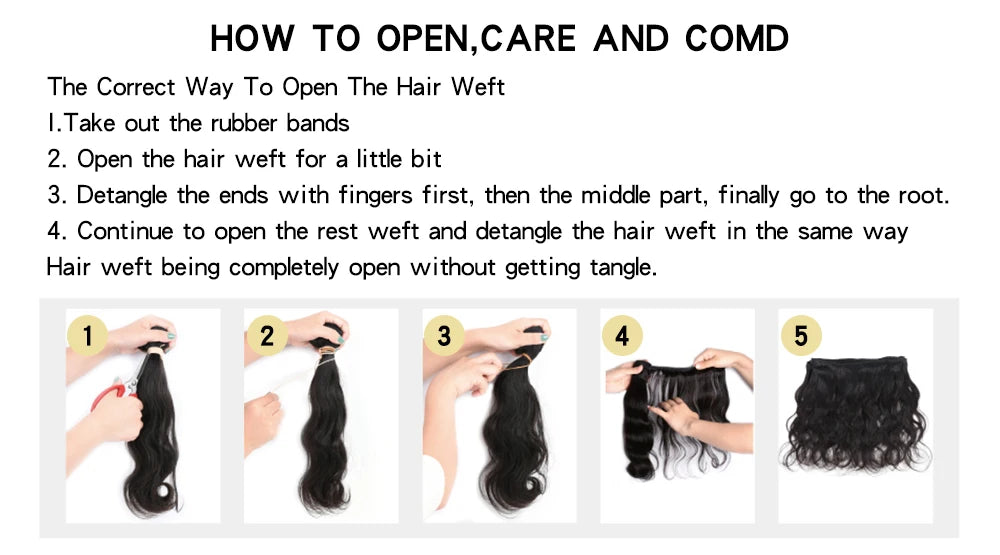 HOW TO OPEN,CARE AND COMD

The Correct Way To Open The Hair Weft
I.Take out the rubber bands
2. Open the hair weft for a little bit
3. Detangle the ends with fingers first, then the middle part, finally go to the root.
4. Continue to open the rest weft and detangle the hair weft in the same way
Hair weft being completely open without getting tangle.

1

2

3

4

5