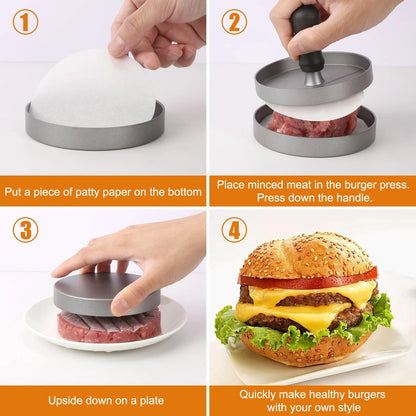 1

Put a piece of patty paper on the bottom

2

Place minced meat in the burger press. Press down the handle.

3

Upside down on a plate

4

Quickly make healthy burgers with your own style