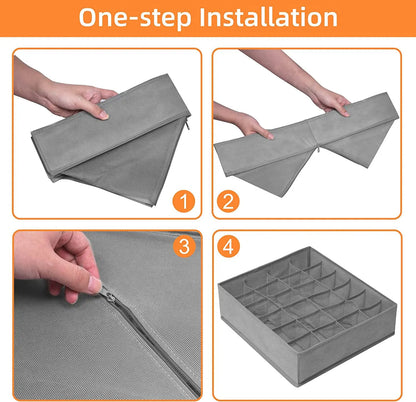 One-step Installation

1

2

3

4