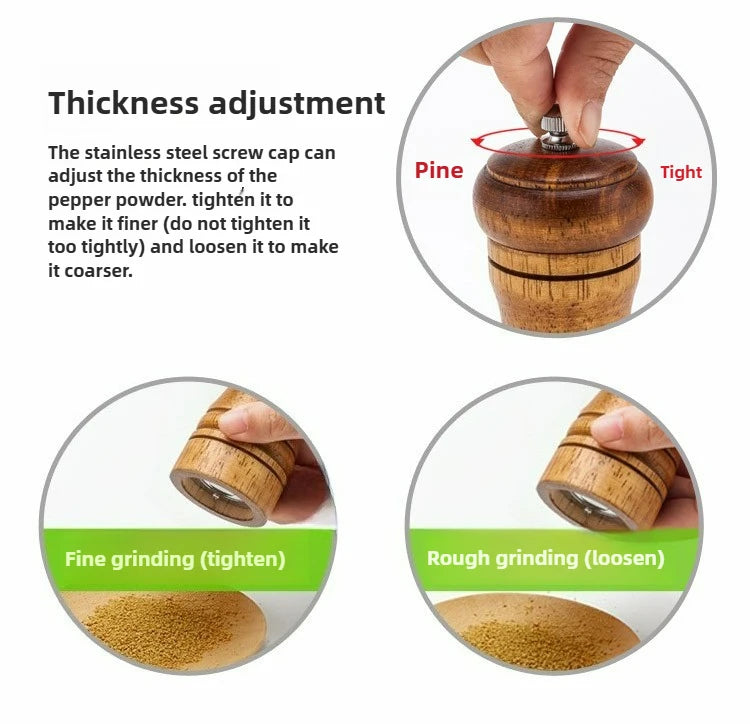 Thickness adjustment

The stainless steel screw cap can adjust the thickness of the pepper powder. tighten it to make it finer (do not tighten it too tightly) and loosen it to make it coarser.

Pine

Tight

Fine grinding (tighten)

Rough grinding (loosen)