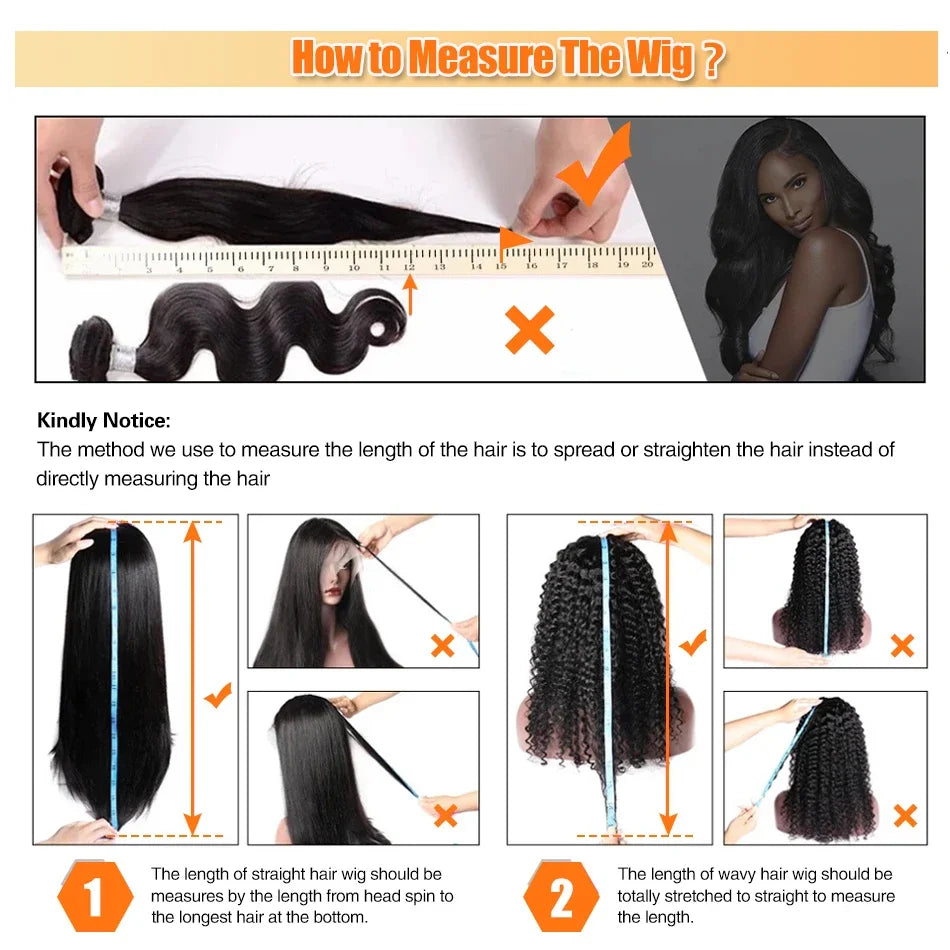 How to Measure The Wig ?

3 4 5 6 7 8 9 10 11 12 13 14 15 16 17 18 19 20

Kindly Notice:
The method we use to measure the length of the hair is to spread or straighten the hair instead of directly measuring the hair

1 The length of straight hair wig should be measures by the length from head spin to the longest hair at the bottom.

2 The length of wavy hair wig should be totally stretched to straight to measure the length.