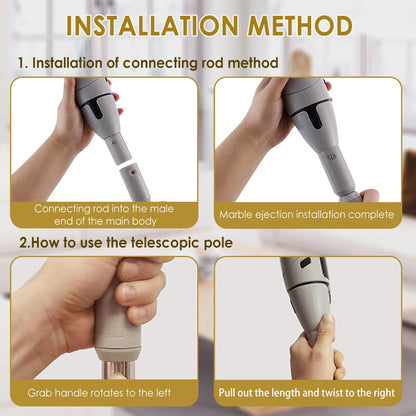 INSTALLATION METHOD

1. Installation of connecting rod method

Connecting rod into the male end of the main body

Marble ejection installation complete

2.How to use the telescopic pole

Grab handle rotates to the left

Pull out the length and twist to the right