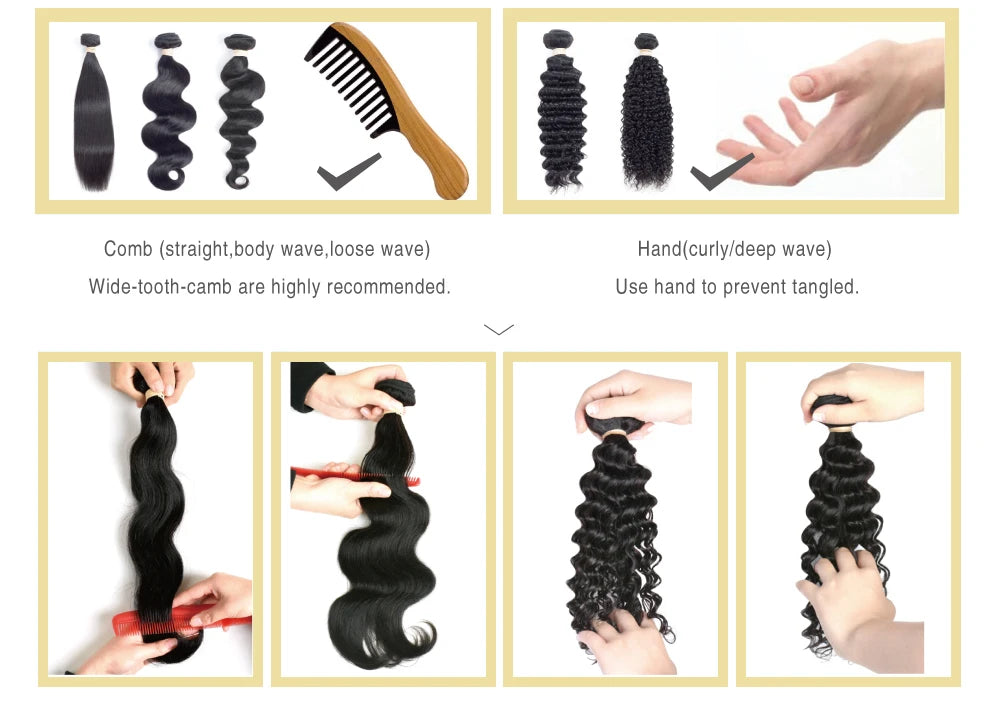 Comb (straight,body wave,loose wave)
Wide-tooth-camb are highly recommended.

Hand(curly/deep wave)
Use hand to prevent tangled.