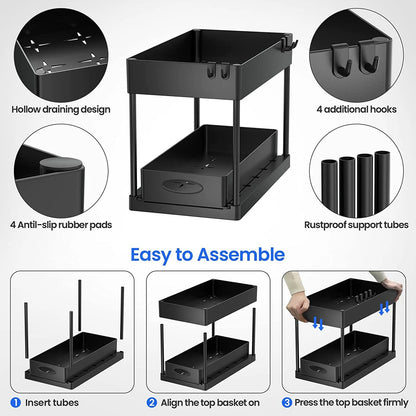 Hollow draining design

4 additional hooks

4 Antil-slip rubber pads

Rustproof support tubes

Easy to Assemble

1 Insert tubes

2 Align the top basket on

3 Press the top basket firmly