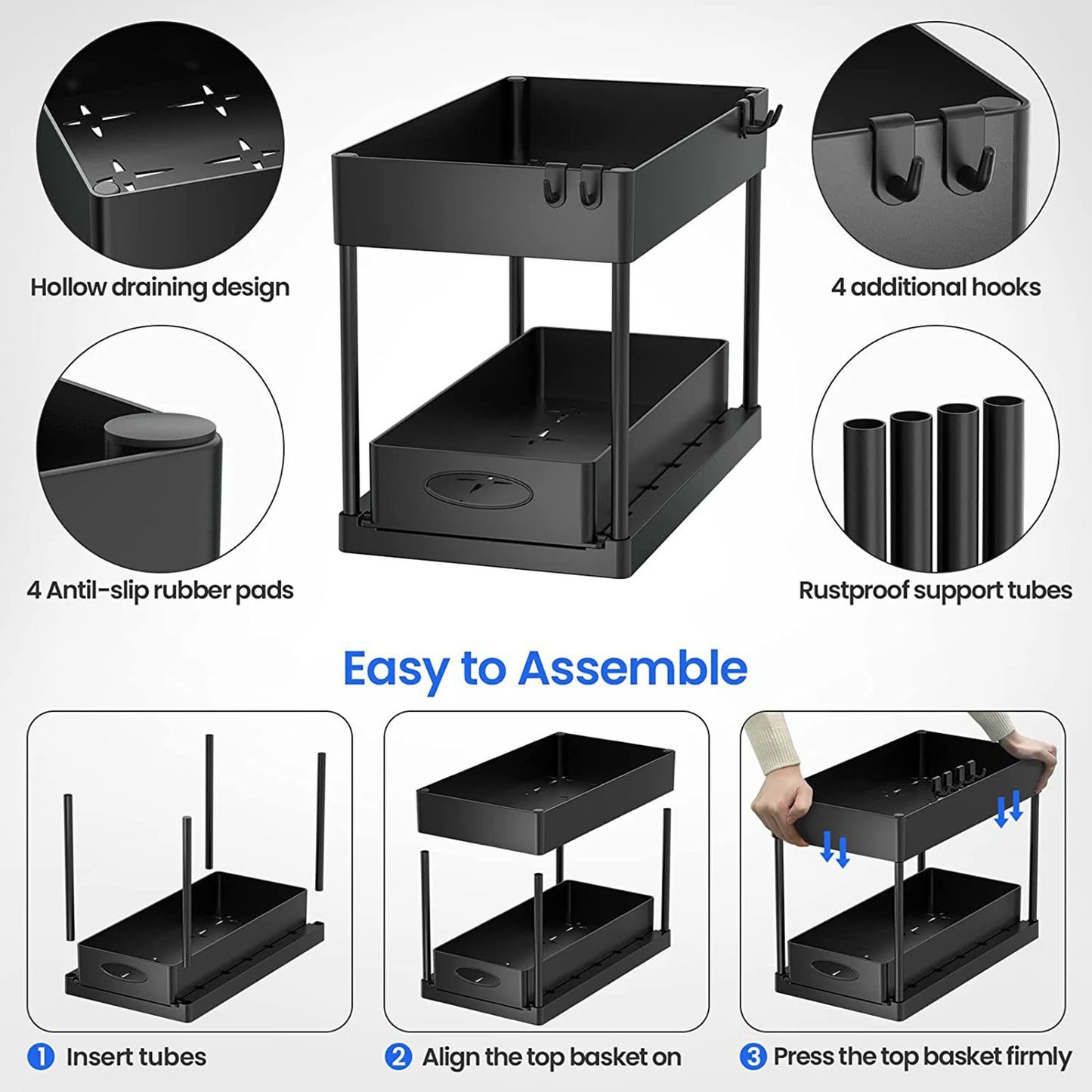 Hollow draining design

4 additional hooks

4 Antil-slip rubber pads

Rustproof support tubes

Easy to Assemble

1 Insert tubes

2 Align the top basket on

3 Press the top basket firmly