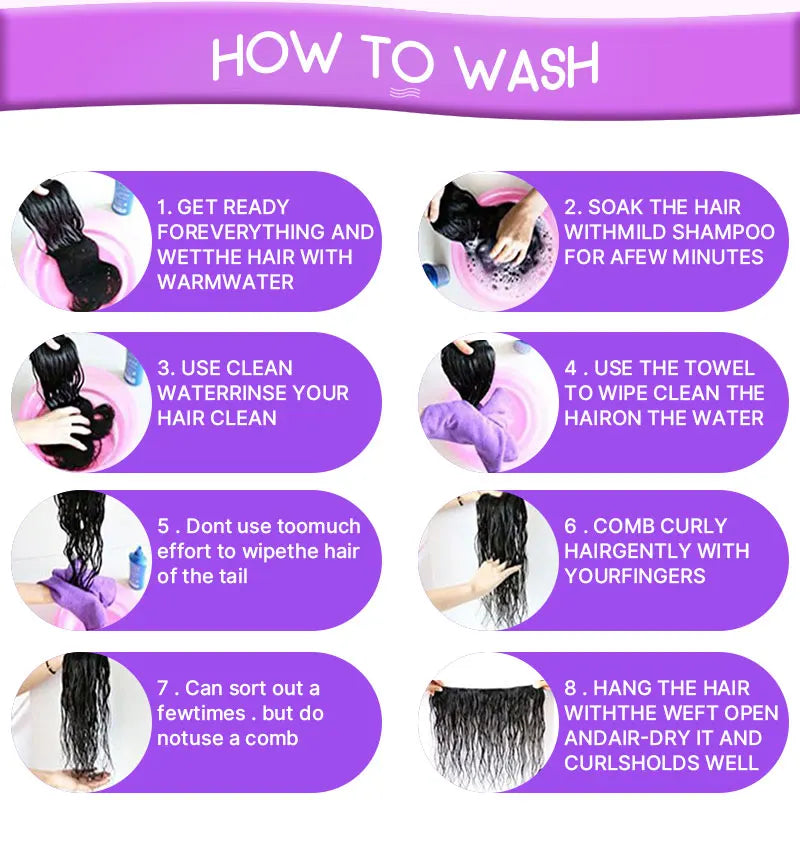 HOW TO WASH

1. GET READY FOREVERYTHING AND WETTHE HAIR WITH WARMWATER

2. SOAK THE HAIR WITHMILD SHAMPOO FOR AFEW MINUTES

3. USE CLEAN WATERRINSE YOUR HAIR CLEAN

4 . USE THE TOWEL TO WIPE CLEAN THE HAIRON THE WATER

5 . Dont use toomuch effort to wipethe hair of the tail

6 . COMB CURLY HAIRGENTLY WITH YOURFINGERS

7 . Can sort out a fewtimes . but do notuse a comb

8 . HANG THE HAIR WITHTHE WEFT OPEN ANDAIR-DRY IT AND CURLSHOLDS WELL