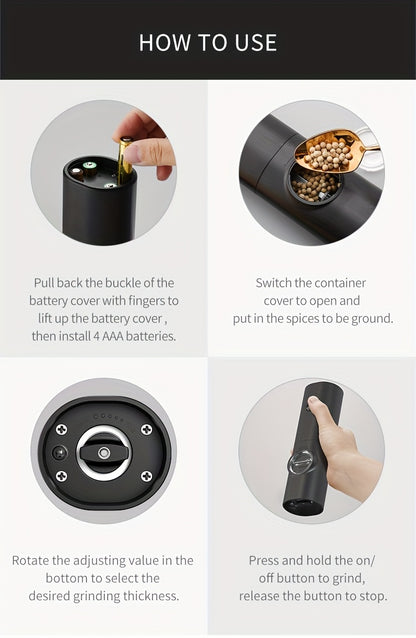 HOW TO USE

Pull back the buckle of the battery cover with fingers to lift up the battery cover , then install 4 AAA batteries.

Switch the container cover to open and put in the spices to be ground.

Rotate the adjusting value in the bottom to select the desired grinding thickness.

Press and hold the on/ off button to grind, release the button to stop.