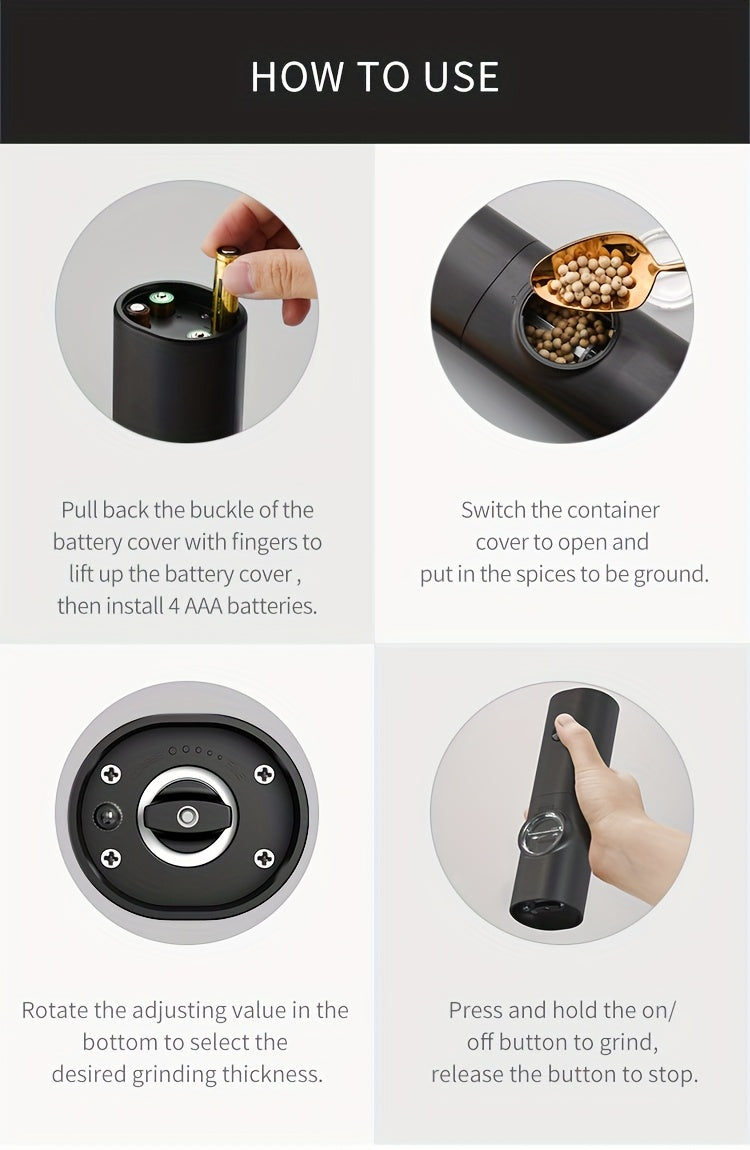 HOW TO USE

Pull back the buckle of the battery cover with fingers to lift up the battery cover , then install 4 AAA batteries.

Switch the container cover to open and put in the spices to be ground.

Rotate the adjusting value in the bottom to select the desired grinding thickness.

Press and hold the on/ off button to grind, release the button to stop.