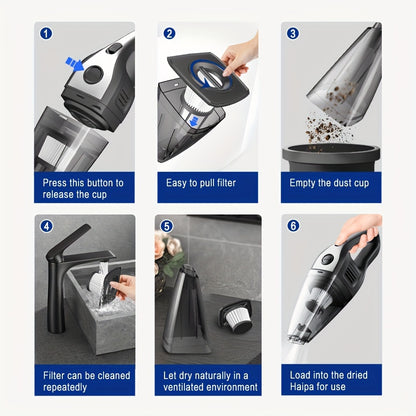 1
Press this button to release the cup

2
Easy to pull filter

3
Empty the dust cup

4
Filter can be cleaned repeatedly

5
Let dry naturally in a ventilated environment

6
Load into the dried Haipa for use