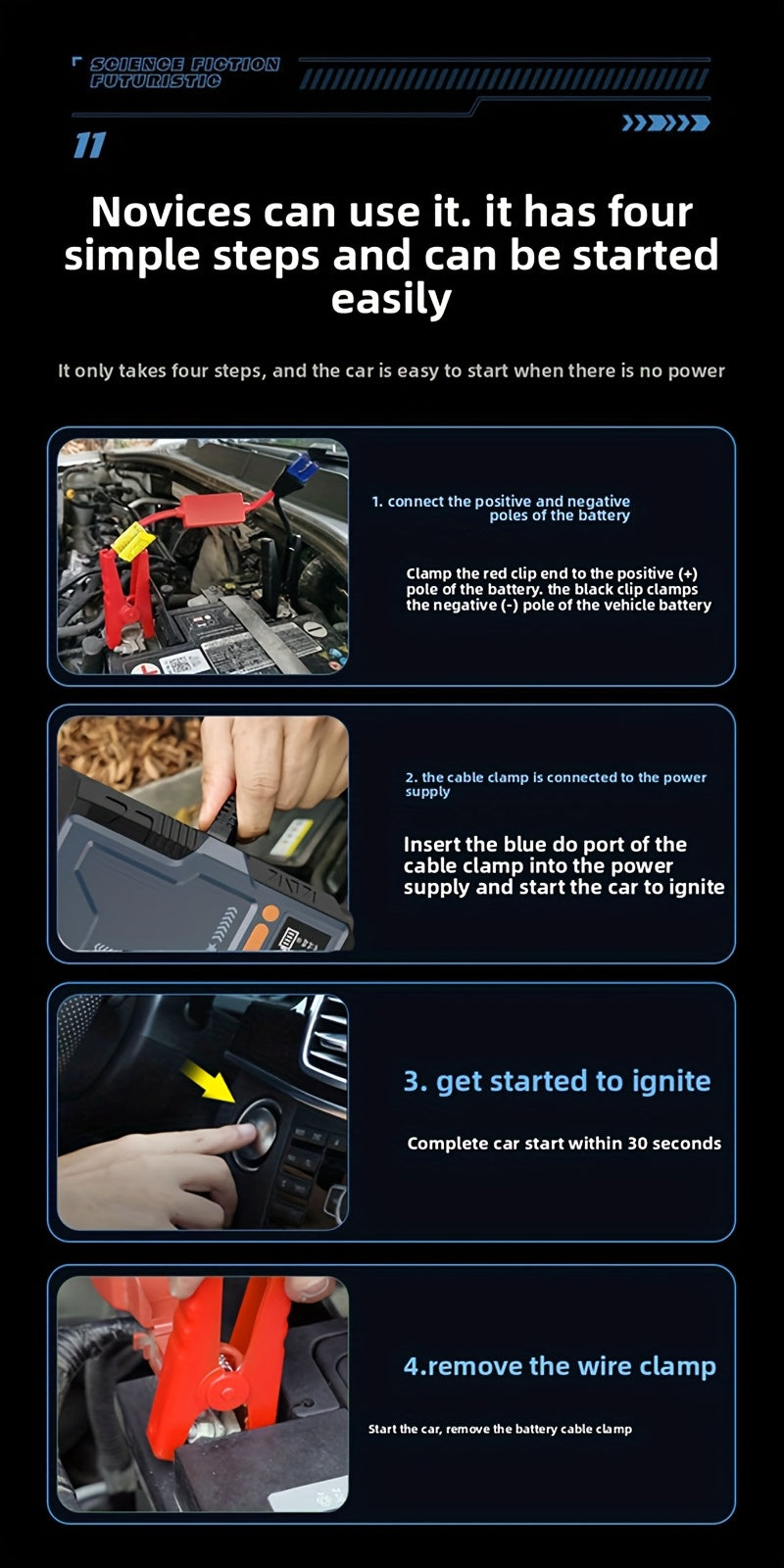 SCIENCE FICTION FUTURISTIC

11

Novices can use it. it has four simple steps and can be started easily

It only takes four steps, and the car is easy to start when there is no power

1. connect the positive and negative poles of the battery

Clamp the red clip end to the positive (+) pole of the battery. the black clip clamps the negative (-) pole of the vehicle battery

2. the cable clamp is connected to the power supply

Insert the blue do port of the cable clamp into the power supply and start the car to ignite

3. get started to ignite

Complete car start within 30 seconds

4.remove the wire clamp

Start the car, remove the battery cable clamp