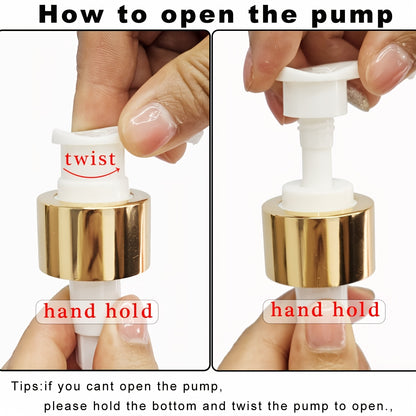 How to open the pump

twist

hand hold

hand hold

Tips:if you cant open the pump,
please hold the bottom and twist the pump to open.,