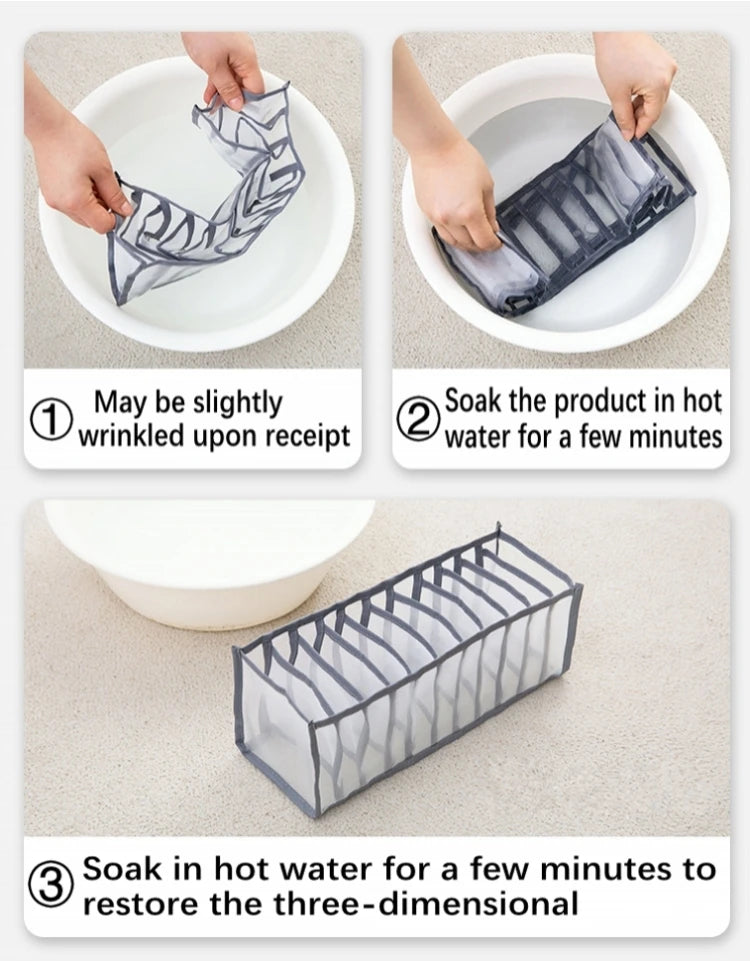 ① May be slightly wrinkled upon receipt

② Soak the product in hot water for a few minutes

③ Soak in hot water for a few minutes to restore the three-dimensional