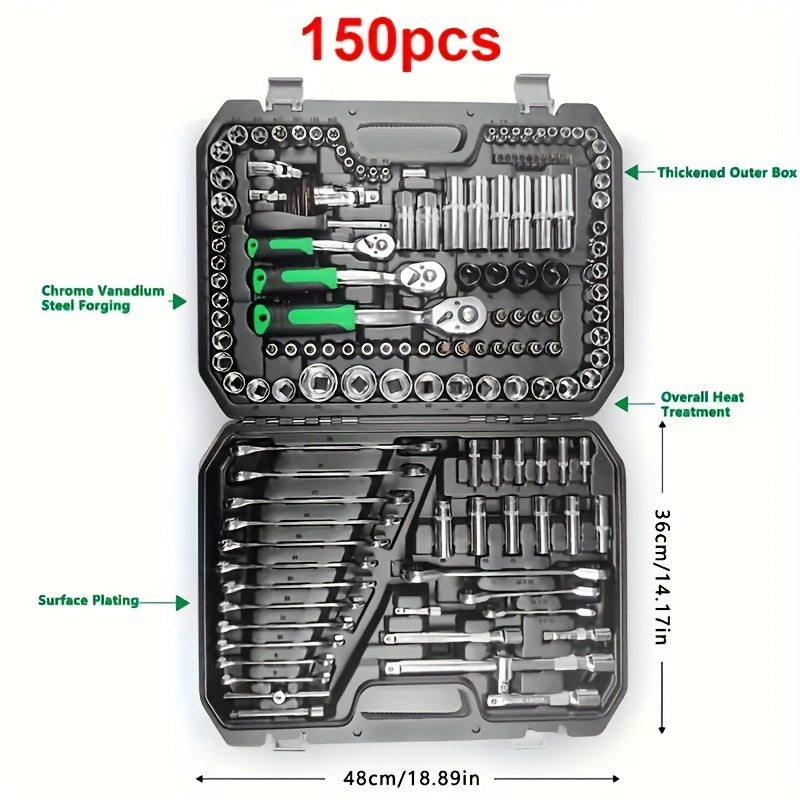 150pcs

Thickened Outer Box

Chrome Vanadium Steel Forging

Overall Heat Treatment

Surface Plating

36cm/14.17in

48cm/18.89in